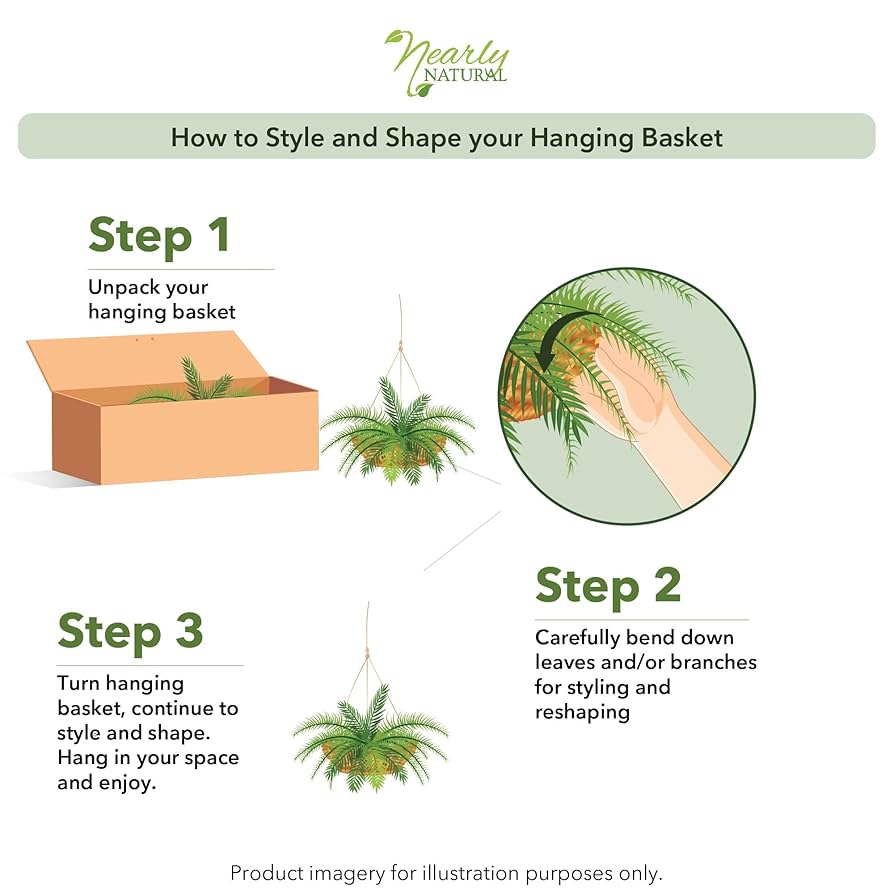 Nearly NATURAL

How to Style and Shape your Hanging Basket

Step 1

Unpack your hanging basket

Step 2

Carefully bend down leaves and/or branches for styling and reshaping

Step 3

Turn hanging basket, continue to style and shape. Hang in your space and enjoy.

Product imagery for illustration purposes only.